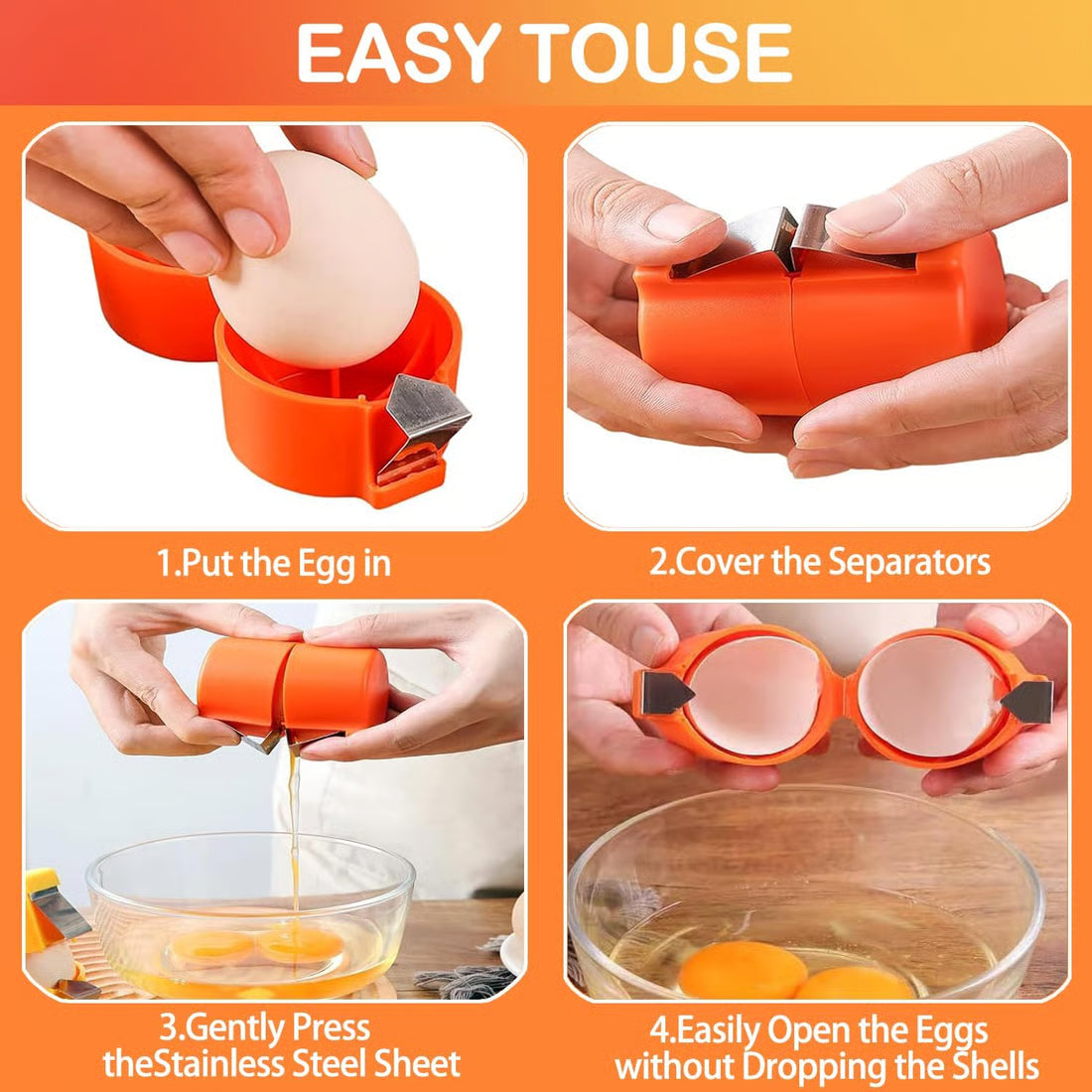 EASY TOUSE

1.Put the Egg in

2.Cover the Separators

3.Gently Press theStainless Steel Sheet

4.Easily Open the Eggs without Dropping the Shells